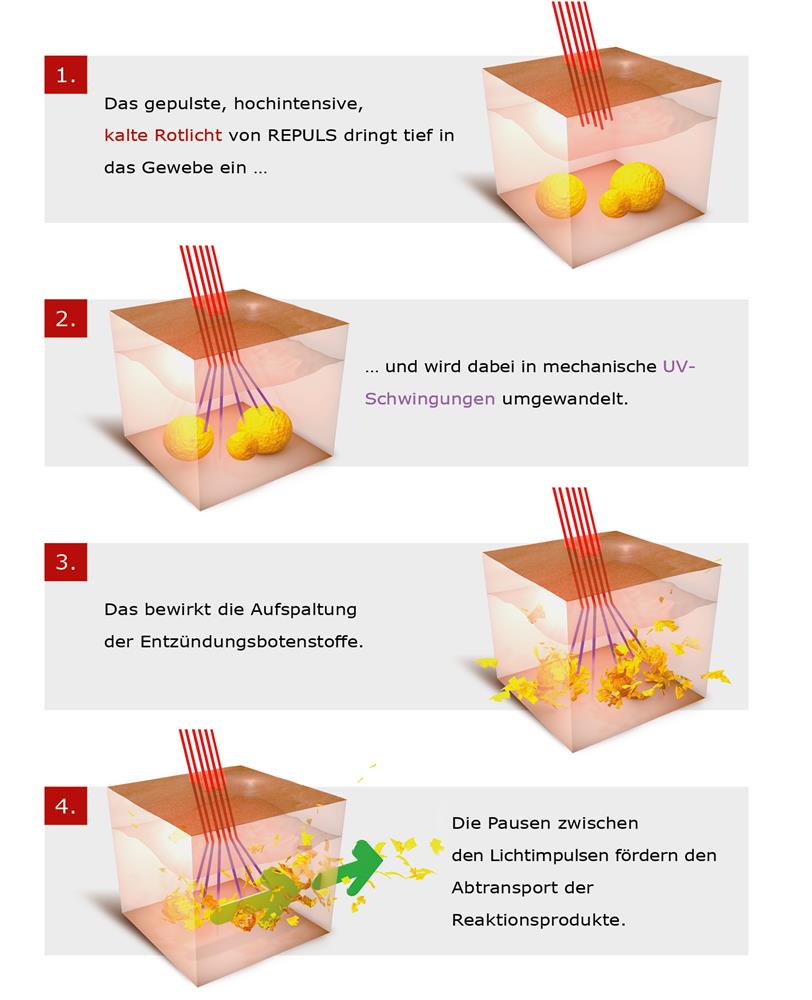 1.

Das gepulste, hochintensive, kalte Rotlicht von REPULS dringt tief in das Gewebe ein ...

2.

... und wird dabei in mechanische UV-Schwingungen umgewandelt.

3.

Das bewirkt die Aufspaltung der Entzündungsbotenstoffe.

4.

Die Pausen zwischen den Lichtimpulsen fördern den Abtransport der Reaktionsprodukte.